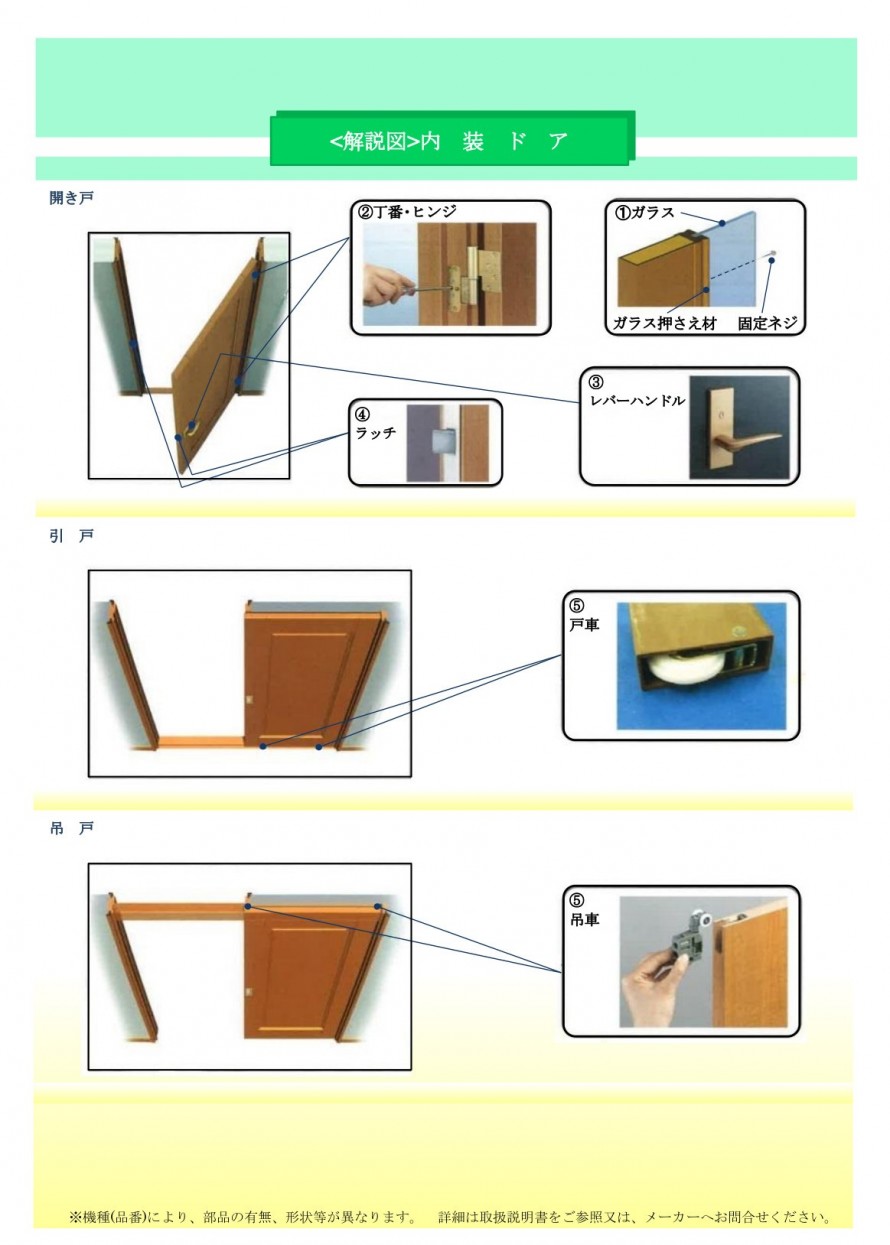 <解説図>内　装　ド　ア

開き戸

②丁番・ヒンジ

①ガラス

ガラス押さえ材

固定ネジ

③
レバーハンドル

④
ラッチ

引　戸

⑤
戸車

吊　戸

⑤
吊車

※機種(品番)により、部品の有無、形状等が異なります。　詳細は取扱説明書をご参照又は、メーカーへお問合せください。